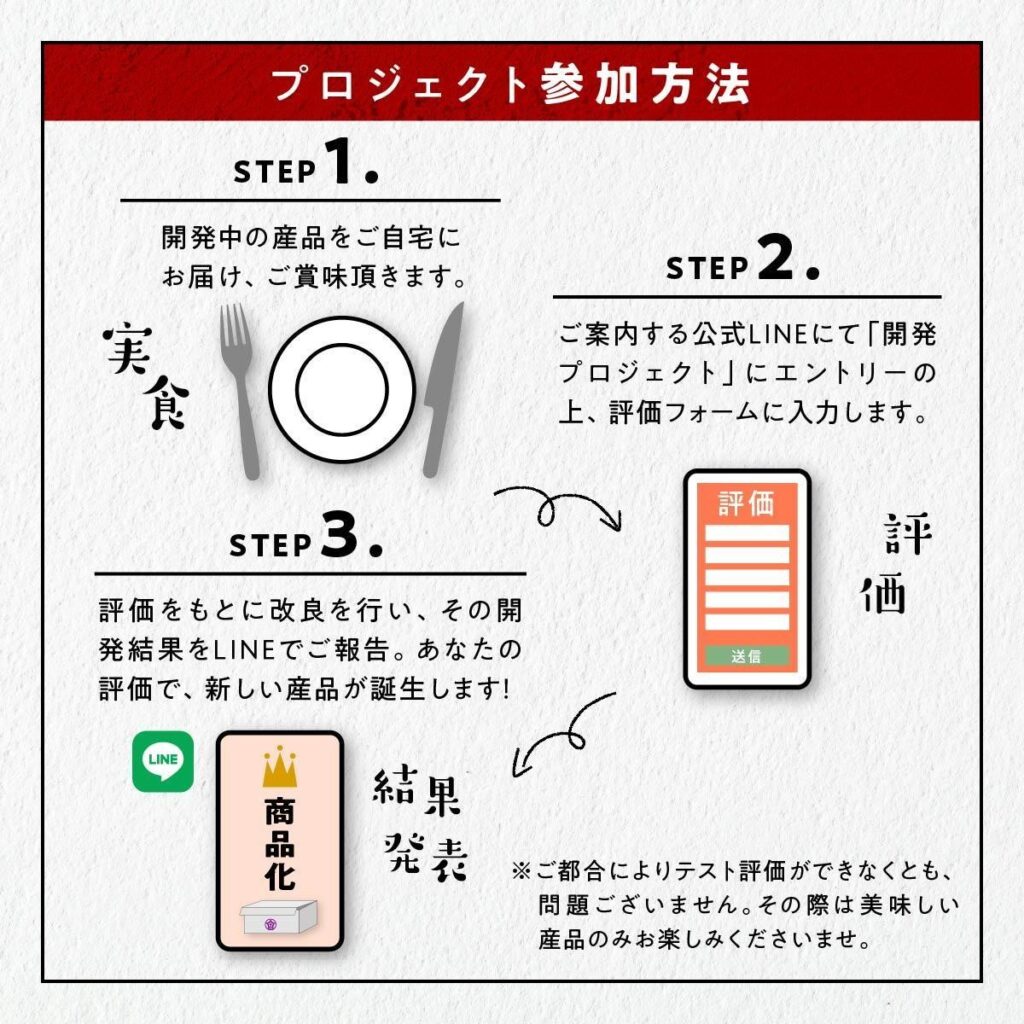 プロジェクト参加方法

STEP 1.

開発中の産品をご自宅にお届け、ご賞味頂きます。

実食

STEP 2.

ご案内する公式LINEにて「開発プロジェクト」にエントリーの上、評価フォームに入力します。

評価

送信

評価

STEP 3.

評価をもとに改良を行い、その開発結果をLINEでご報告。あなたの評価で、新しい産品が誕生します!

LINE

商品化

結果発表

※ご都合によりテスト評価ができなくとも、問題ございません。その際は美味しい産品のみお楽しみくださいませ。